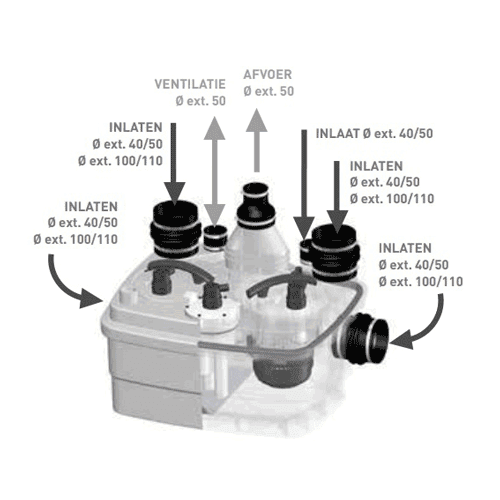 VENTILATIE
Ø ext. 50

AFVOER
Ø ext. 50

INLATEN
Ø ext. 40/50
Ø ext. 100/110

INLAAT Ø ext. 40/50

INLATEN
Ø ext. 40/50
Ø ext. 100/110

INLATEN
Ø ext. 40/50
Ø ext. 100/110

INLATEN
Ø ext. 40/50
Ø ext. 100/110